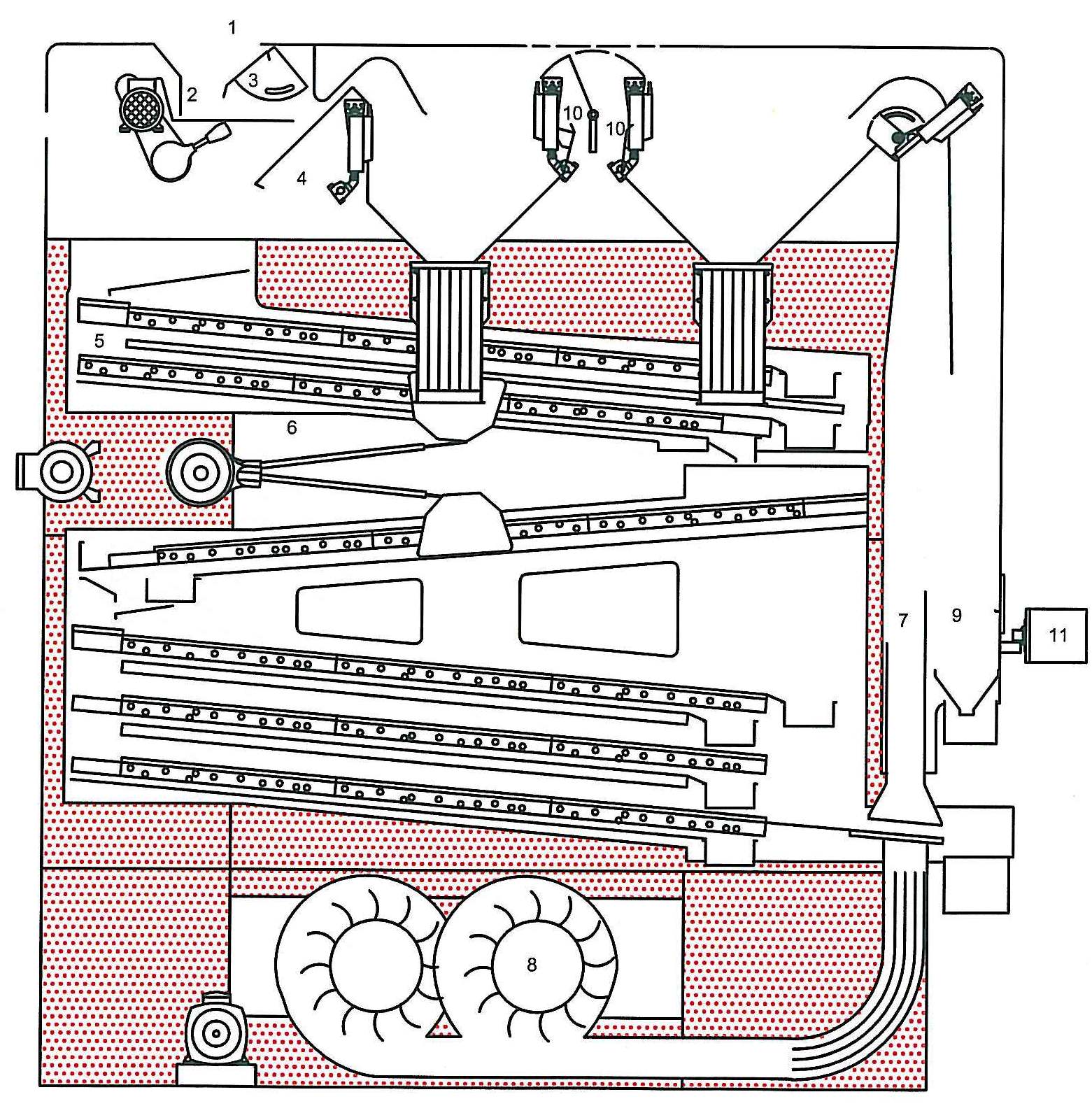 1
2
3
4
10
10
5
6
7
9
11
8