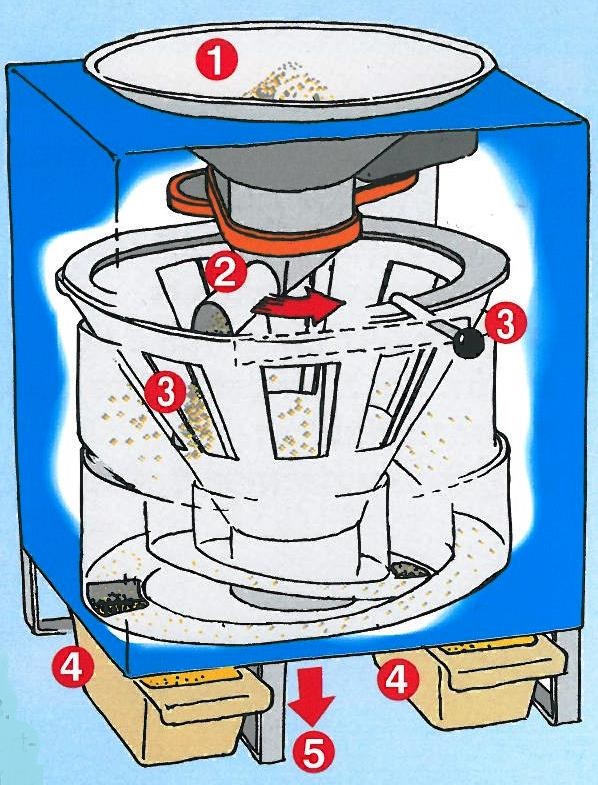 1
2
3
3
4
4
5